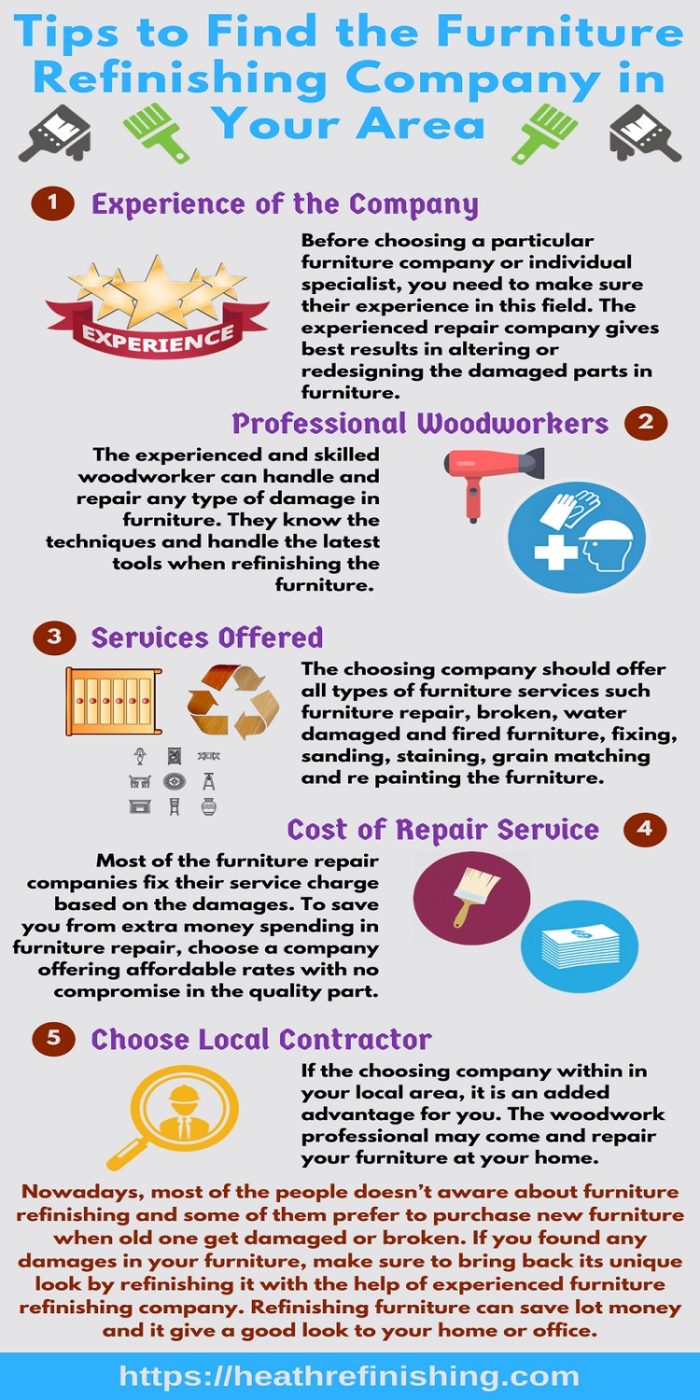 Tips to Find the Furniture Refinishing Company in Your Area

1 Experience of the Company

EXPERIENCE

Before choosing a particular furniture company or individual specialist, you need to make sure their experience in this field. The experienced repair company gives best results in altering or redesigning the damaged parts in furniture.

Professional Woodworkers 2

The experienced and skilled woodworker can handle and repair any type of damage in furniture. They know the techniques and handle the latest tools when refinishing the furniture.

3 Services Offered

The choosing company should offer all types of furniture services such furniture repair, broken, water damaged and fired furniture, fixing, sanding, staining, grain matching and re painting the furniture.

Cost of Repair Service 4

Most of the furniture repair companies fix their service charge based on the damages. To save you from extra money spending in furniture repair, choose a company offering affordable rates with no compromise in the quality part.

5 Choose Local Contractor

If the choosing company within in your local area, it is an added advantage for you. The woodwork professional may come and repair your furniture at your home.

Nowadays, most of the people doesn't aware about furniture refinishing and some of them prefer to purchase new furniture when old one get damaged or broken. If you found any damages in your furniture, make sure to bring back its unique look by refinishing it with the help of experienced furniture refinishing company. Refinishing furniture can save lot money and it give a good look to your home or office.

https://heathrefinishing.com